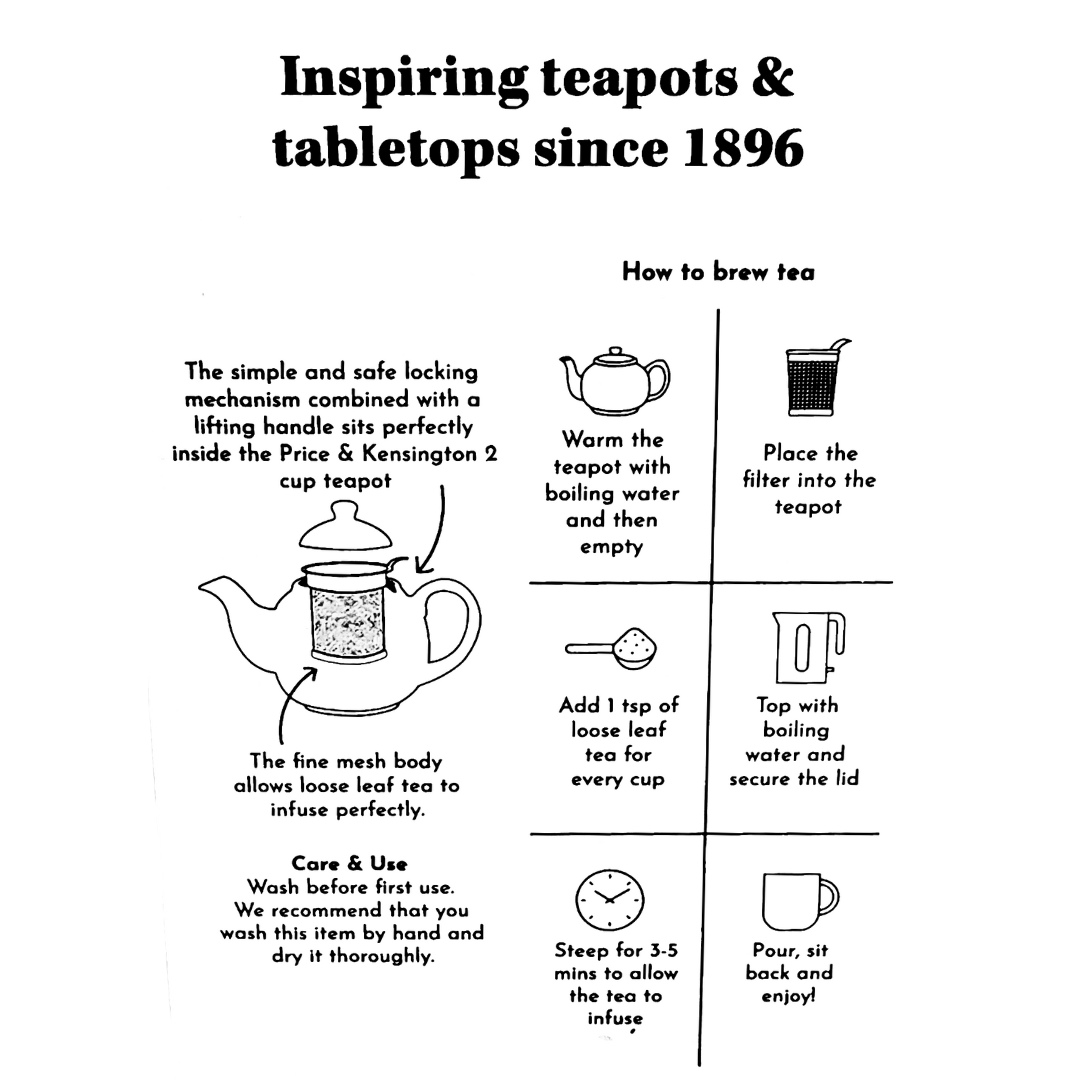 Inspiring teapots & tabletops since 1896

The simple and safe locking mechanism combined with a lifting handle sits perfectly inside the Price & Kensington 2 cup teapot

The fine mesh body allows loose leaf tea to infuse perfectly.

Care & Use
Wash before first use. We recommend that you wash this item by hand and dry it thoroughly.

How to brew tea

Warm the teapot with boiling water and then empty

Place the filter into the teapot

Add 1 tsp of loose leaf tea for every cup

Top with boiling water and secure the lid

Steep for 3-5 mins to allow the tea to infuse

Pour, sit back and enjoy!